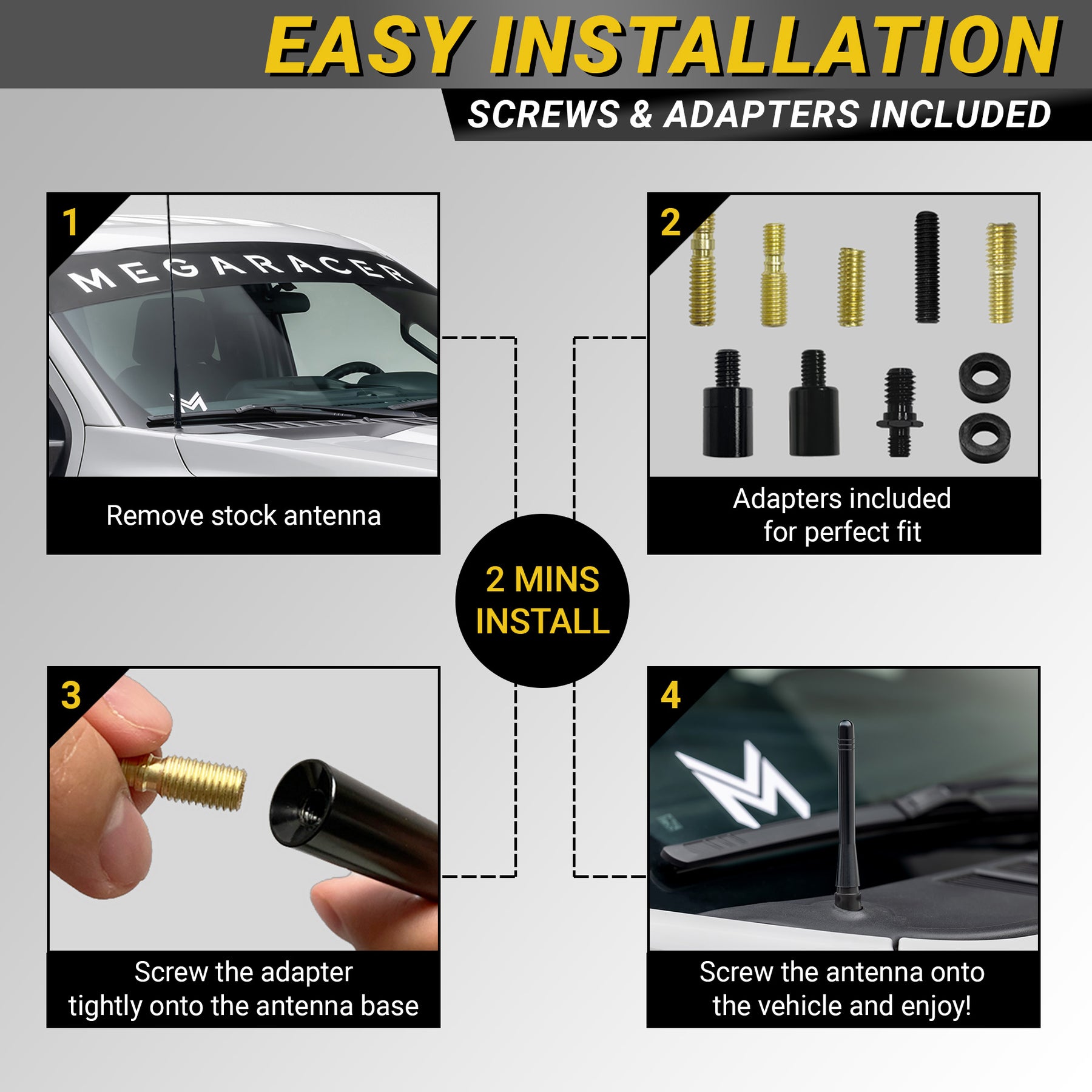 EASY INSTALLATION

SCREWS & ADAPTERS INCLUDED

1

MEGARACER

Remove stock antenna

2

Adapters included for perfect fit

2 MINS INSTALL

3

Screw the adapter tightly onto the antenna base

4

Screw the antenna onto the vehicle and enjoy!