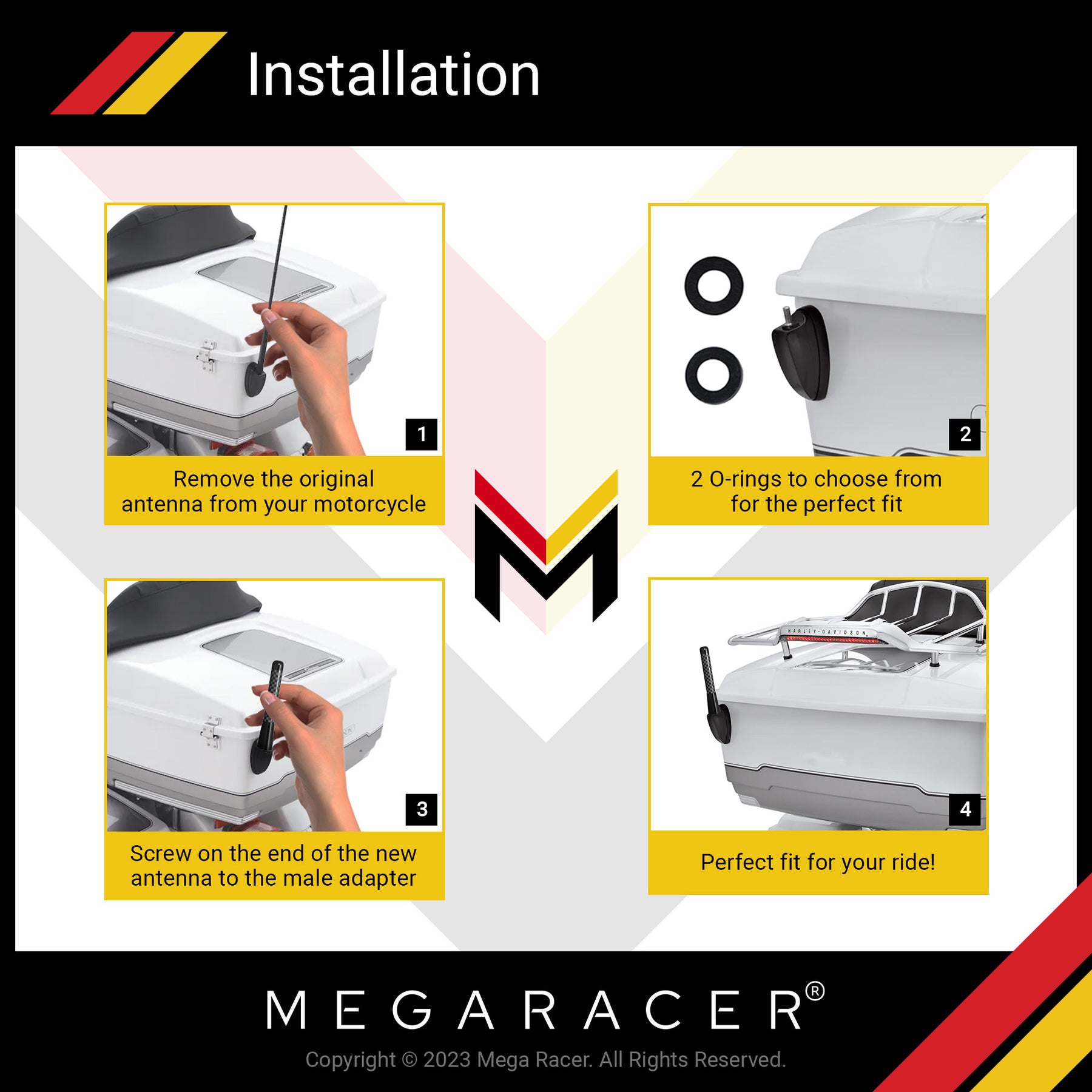 Installation

1

Remove the original antenna from your motorcycle

2

2 O-rings to choose from for the perfect fit

3

Screw on the end of the new antenna to the male adapter

HARLEY-DAVIDSON

4

Perfect fit for your ride!

MEGARACER®

Copyright © 2023 Mega Racer. All Rights Reserved.