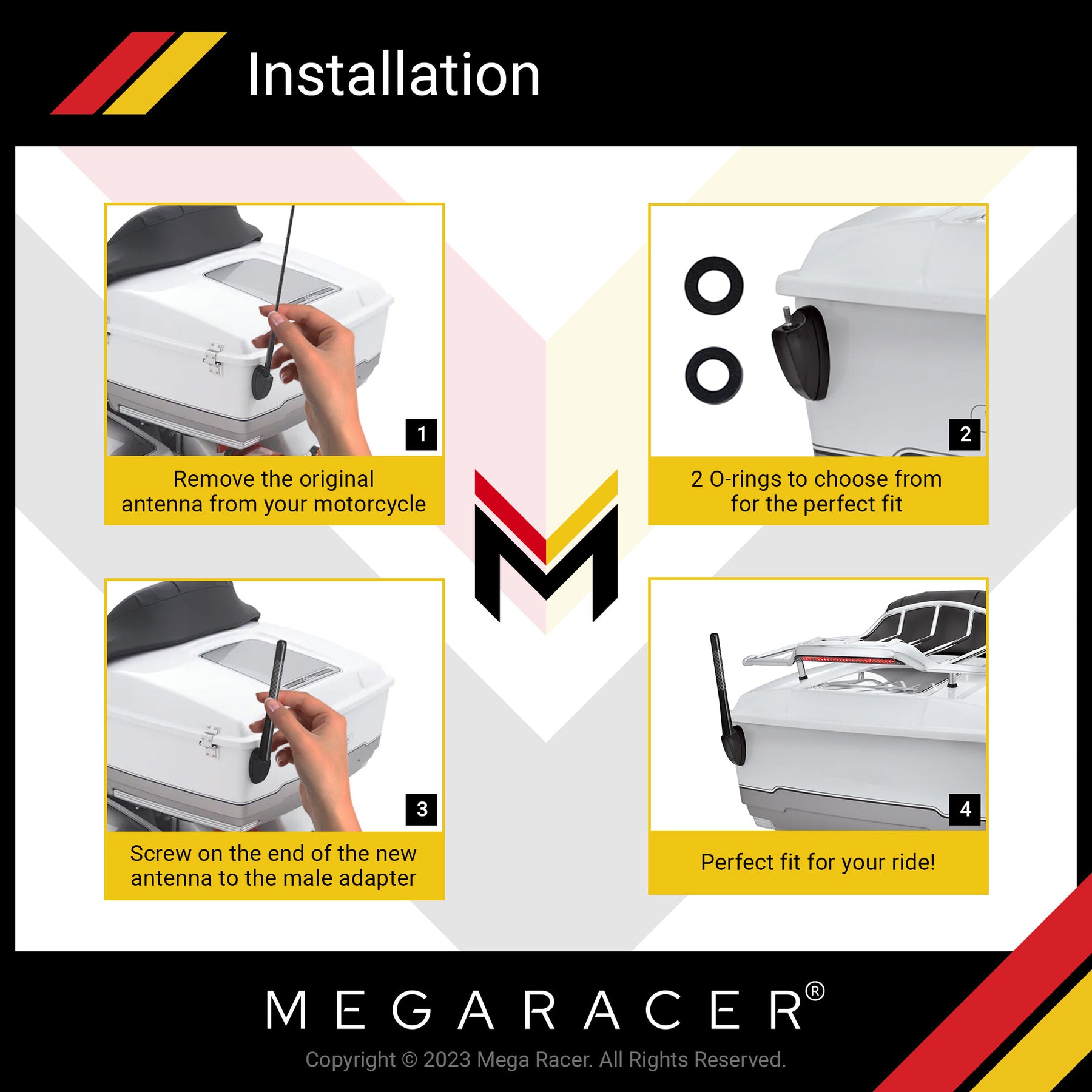 Installation

1

Remove the original antenna from your motorcycle

2

2 O-rings to choose from for the perfect fit

3

Screw on the end of the new antenna to the male adapter

4

Perfect fit for your ride!

MEGARACER®

Copyright © 2023 Mega Racer. All Rights Reserved.