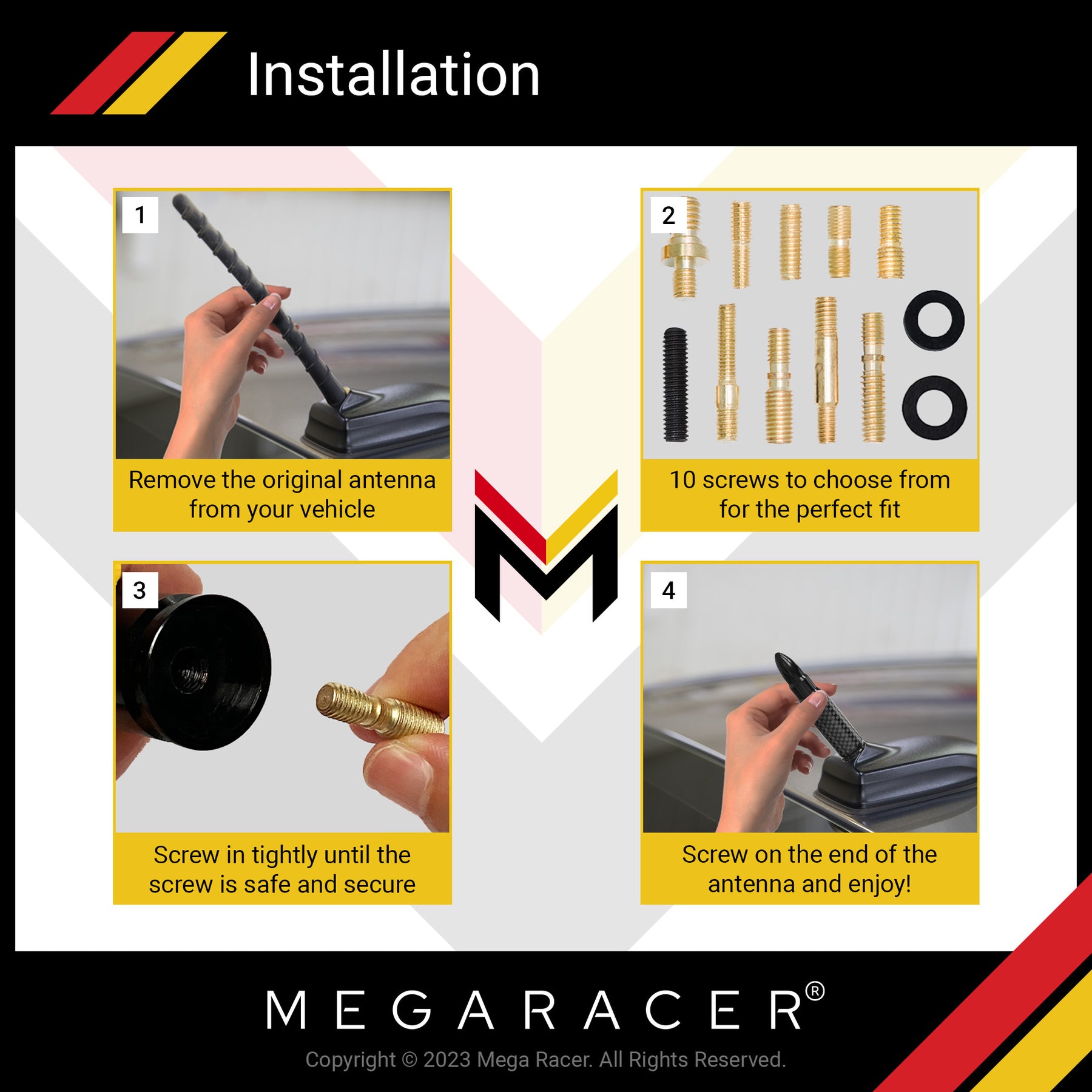 Installation

1
Remove the original antenna from your vehicle

2
10 screws to choose from for the perfect fit

3
Screw in tightly until the screw is safe and secure

4
Screw on the end of the antenna and enjoy!

MEGARACER®

Copyright © 2023 Mega Racer. All Rights Reserved.