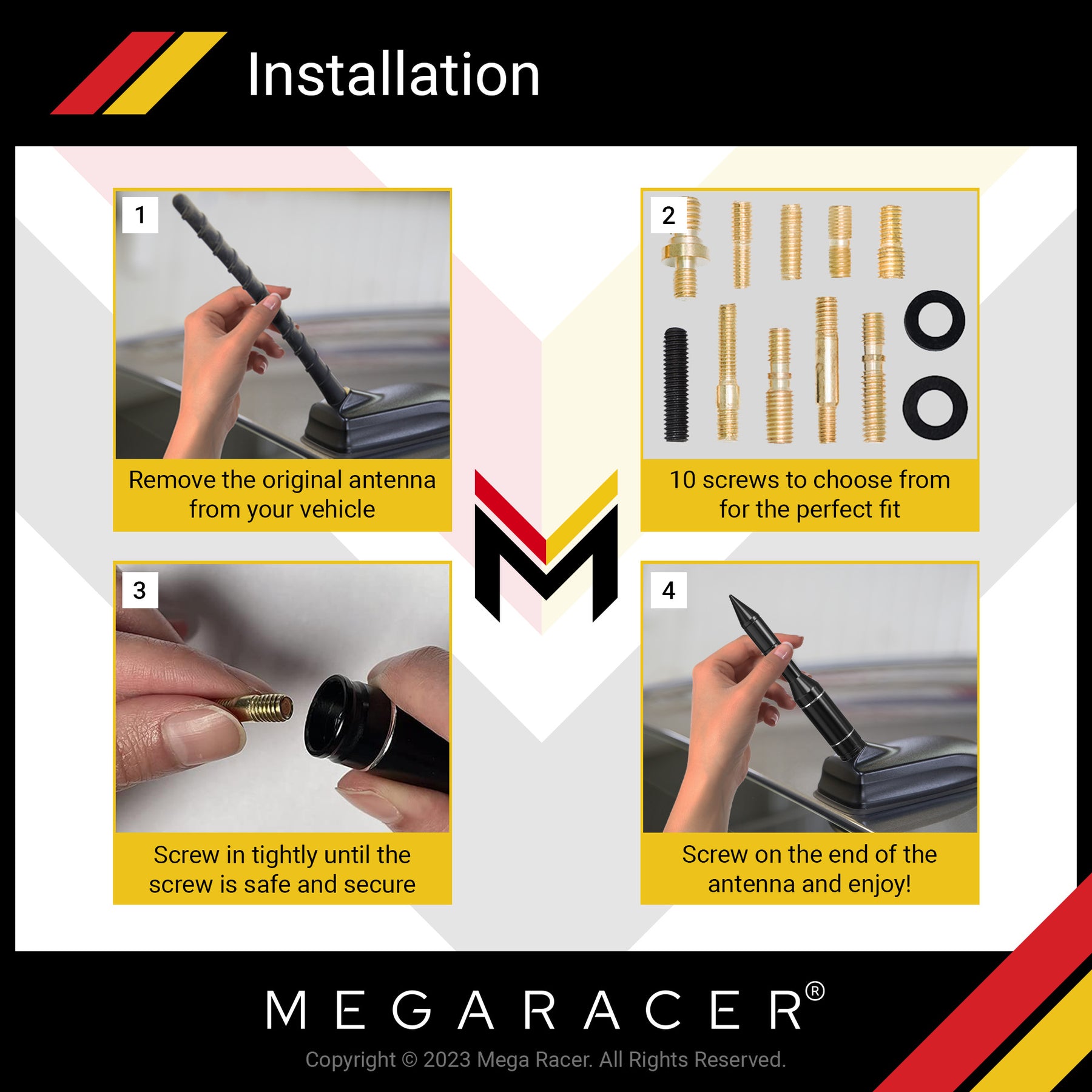 Installation

1
Remove the original antenna from your vehicle

2
10 screws to choose from for the perfect fit

3
Screw in tightly until the screw is safe and secure

4
Screw on the end of the antenna and enjoy!

MEGARACER®

Copyright © 2023 Mega Racer. All Rights Reserved.