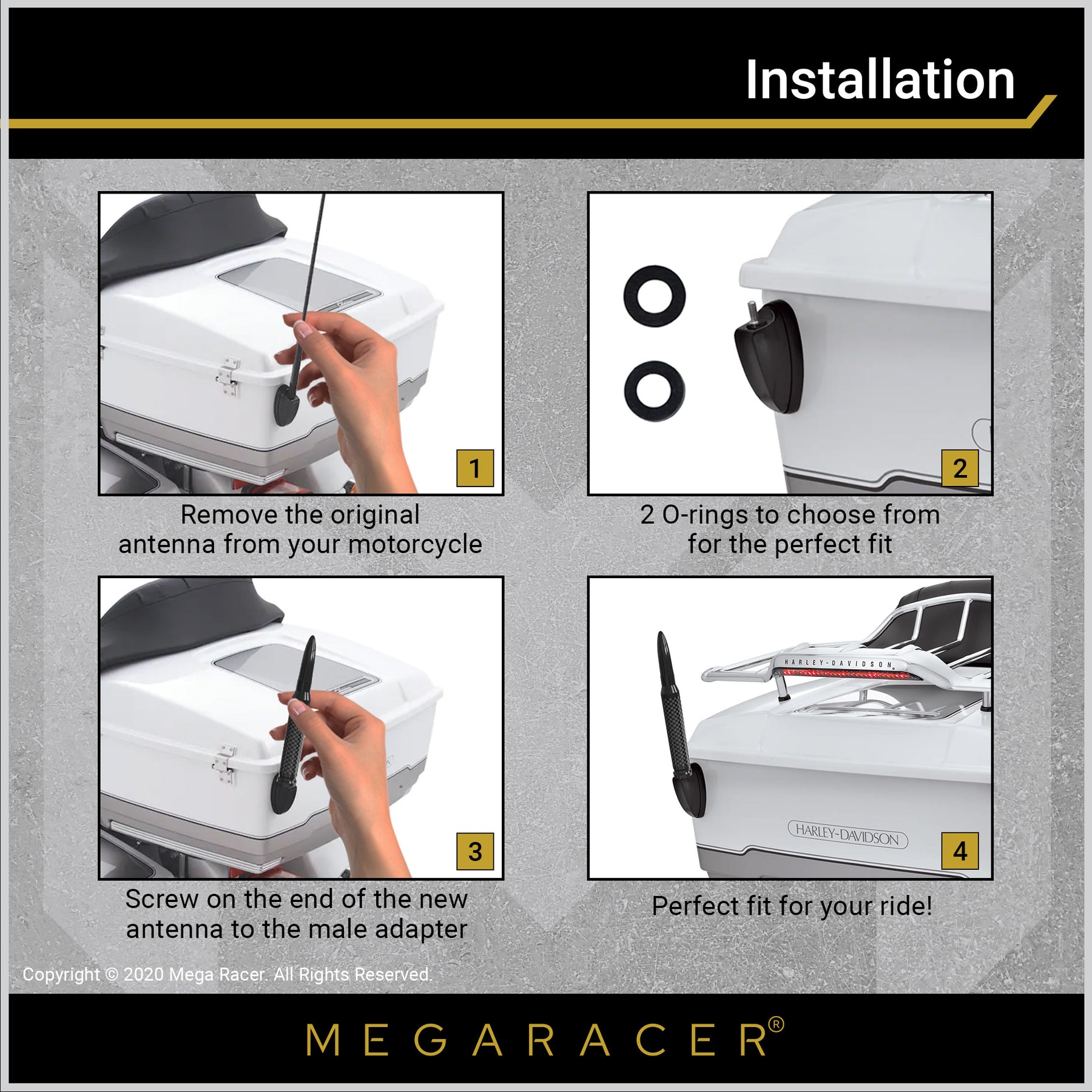 Installation

1

Remove the original antenna from your motorcycle

2

2 O-rings to choose from for the perfect fit

3

Screw on the end of the new antenna to the male adapter

HARLEY-DAVIDSON

HARLEY-DAVIDSON

4

Perfect fit for your ride!

Copyright © 2020 Mega Racer. All Rights Reserved.

MEGARACER®