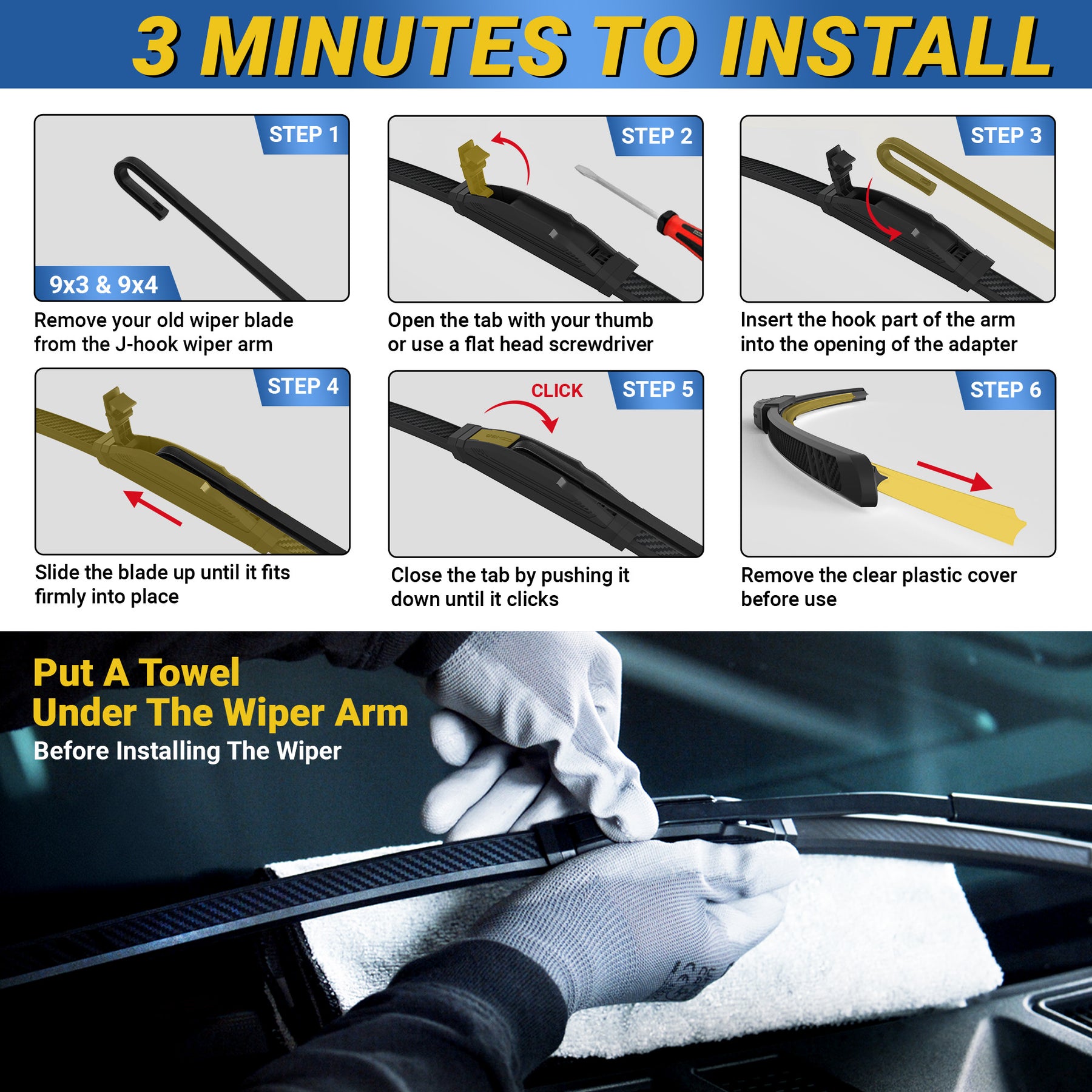 3 MINUTES TO INSTALL

STEP 1

9x3 & 9x4

Remove your old wiper blade from the J-hook wiper arm

STEP 2

Open the tab with your thumb or use a flat head screwdriver

STEP 3

Insert the hook part of the arm into the opening of the adapter

STEP 4

Slide the blade up until it fits firmly into place

CLICK

STEP 5

Close the tab by pushing it down until it clicks

STEP 6

Remove the clear plastic cover before use

Put A Towel
Under The Wiper Arm
Before Installing The Wiper